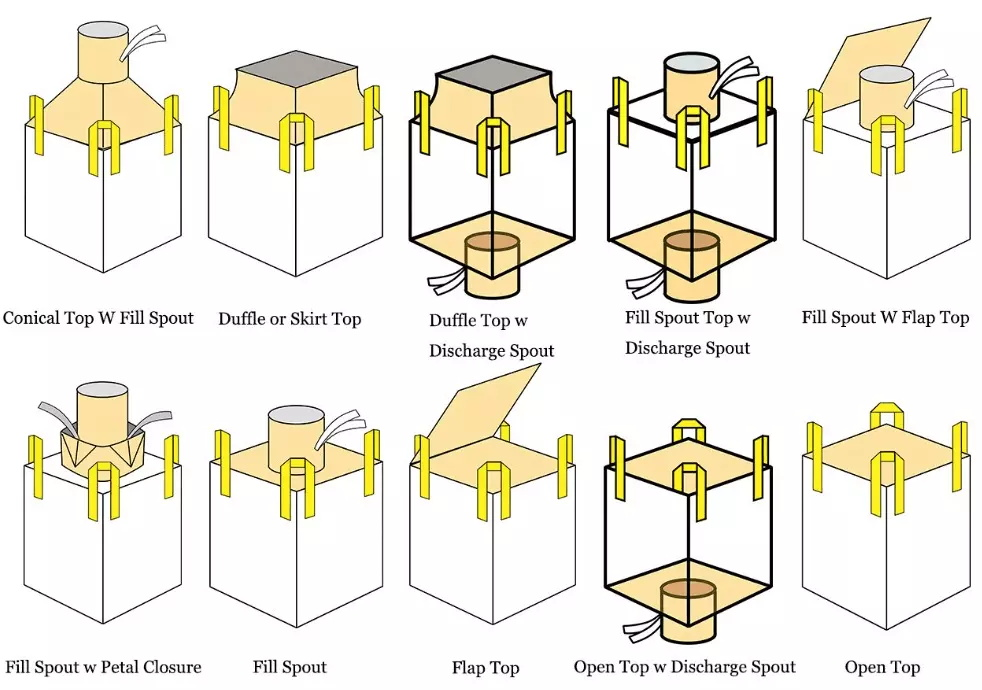 Conical Top W Fill Spout

Duffle or Skirt Top

Duffle Top w Discharge Spout

Fill Spout Top w Discharge Spout

Fill Spout W Flap Top

Fill Spout w Petal Closure

Fill Spout

Flap Top

Open Top w Discharge Spout

Open Top